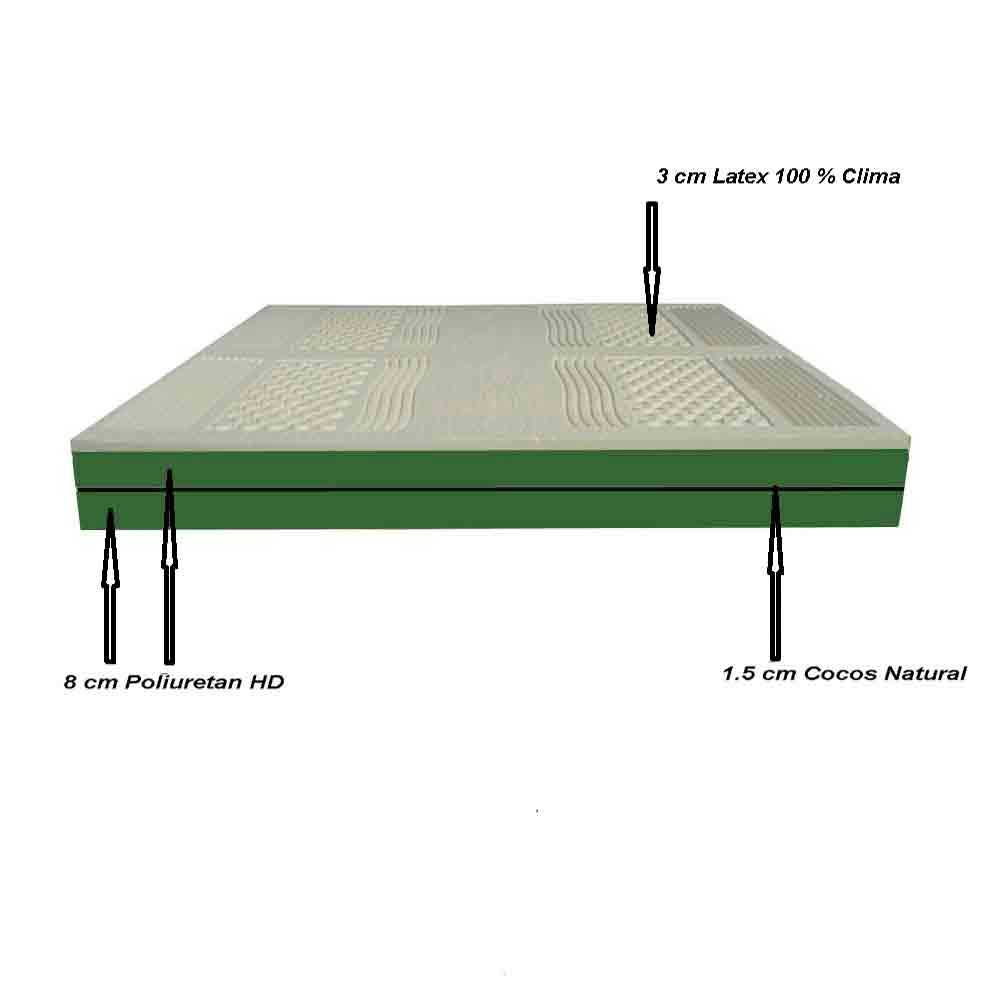 3 cm Latex 100 % Clima

8 cm Poliuretan HD

1.5 cm Cocos Natural